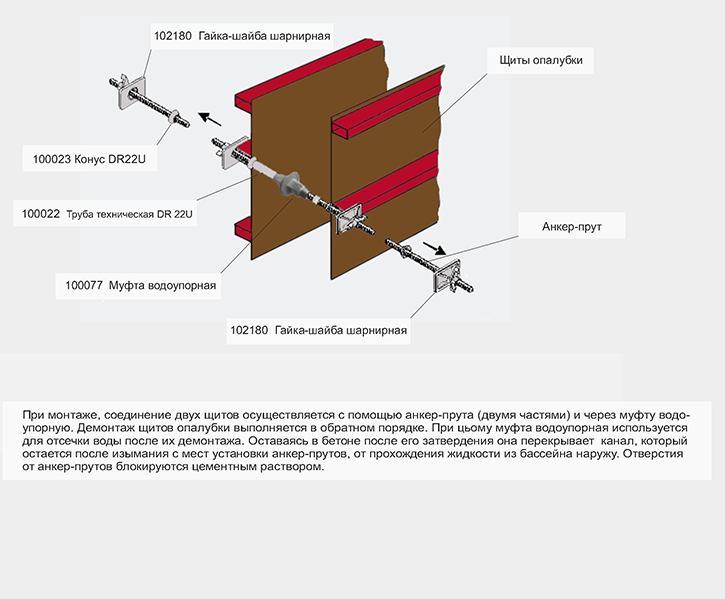 102180 Гайка-шайба шарнирная

Щиты опалубки

100023 Конус DR22U

100022 Труба техническая DR 22U

Анкер-прут

100077 Муфта водоупорная

102180 Гайка-шайба шарнирная

При монтаже, соединение двух щитов осуществляется с помощью анкер-прута (двумя частями) и через муфту водоупорную. Демонтаж щитов опалубки выполняется в обратном порядке. При цьому муфта водоупорная используется для отсечки воды после их демонтажа. Оставаясь в бетоне после его затвердения она перекрывает канал, который остается после изымания с мест установки анкер-прутов, от прохождения жидкости из бассейна наружу. Отверстия от анкер-прутов блокируются цементным раствором.